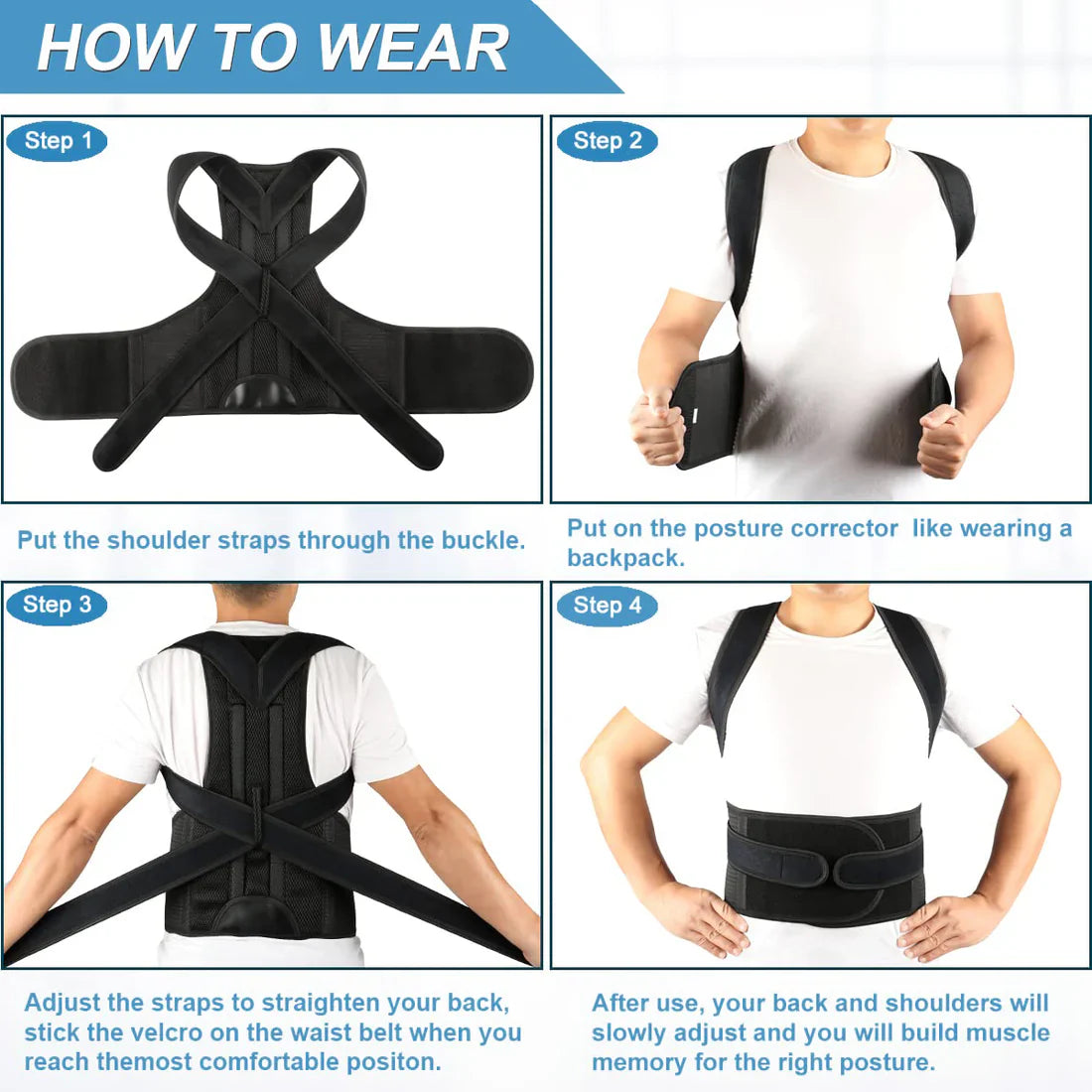 HOW TO WEAR

Step 1

Put the shoulder straps through the buckle.

Step 2

Put on the posture corrector like wearing a backpack.

Step 3

Adjust the straps to straighten your back, stick the velcro on the waist belt when you reach themost comfortable positon.

Step 4

After use, your back and shoulders will slowly adjust and you will build muscle memory for the right posture.